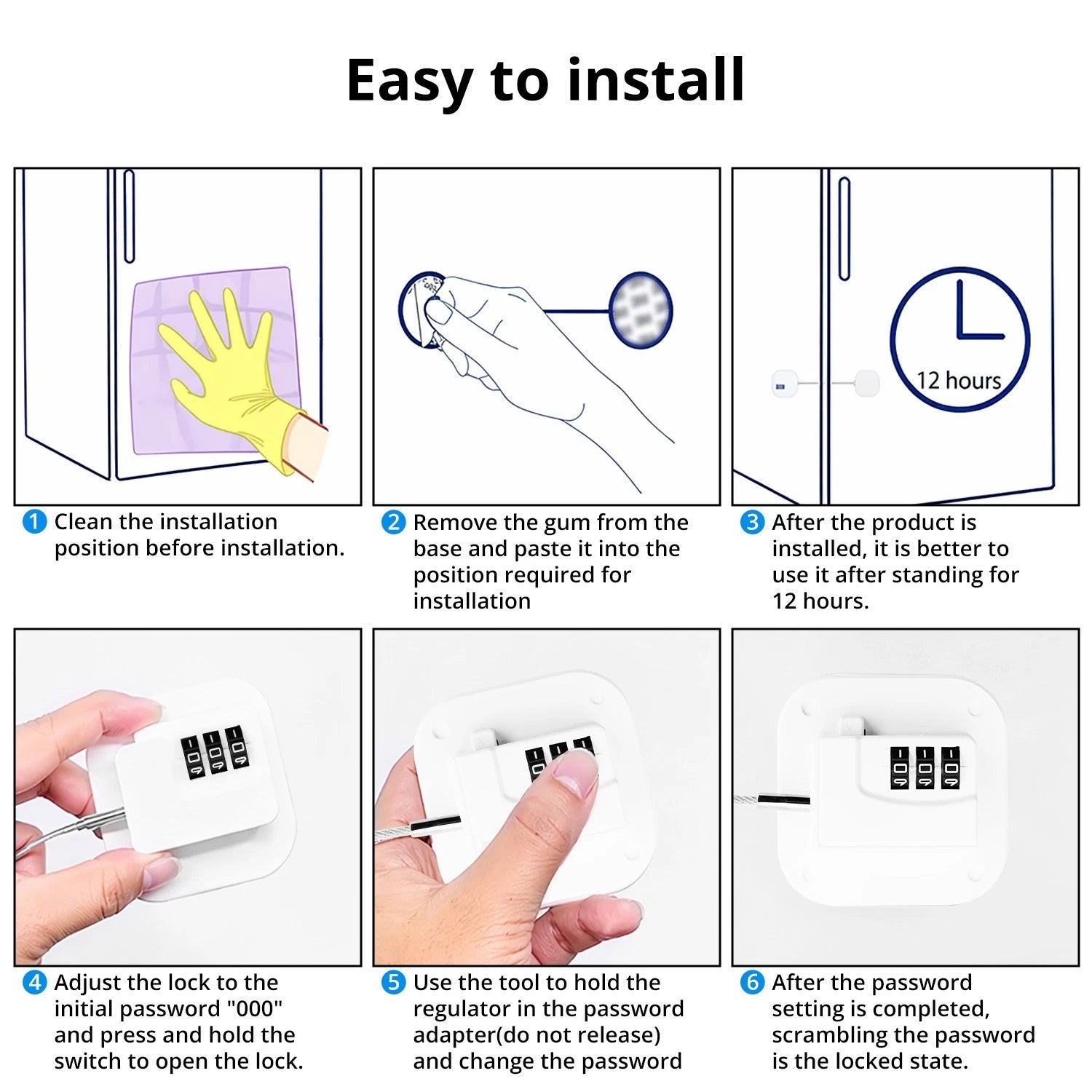 Easy to install

12 hours

1 Clean the installation position before installation.

2 Remove the gum from the base and paste it into the position required for installation

3 After the product is installed, it is better to use it after standing for 12 hours.

4 Adjust the lock to the initial password "000" and press and hold the switch to open the lock.

5 Use the tool to hold the regulator in the password adapter(do not release) and change the password

6 After the password setting is completed, scrambling the password is the locked state.