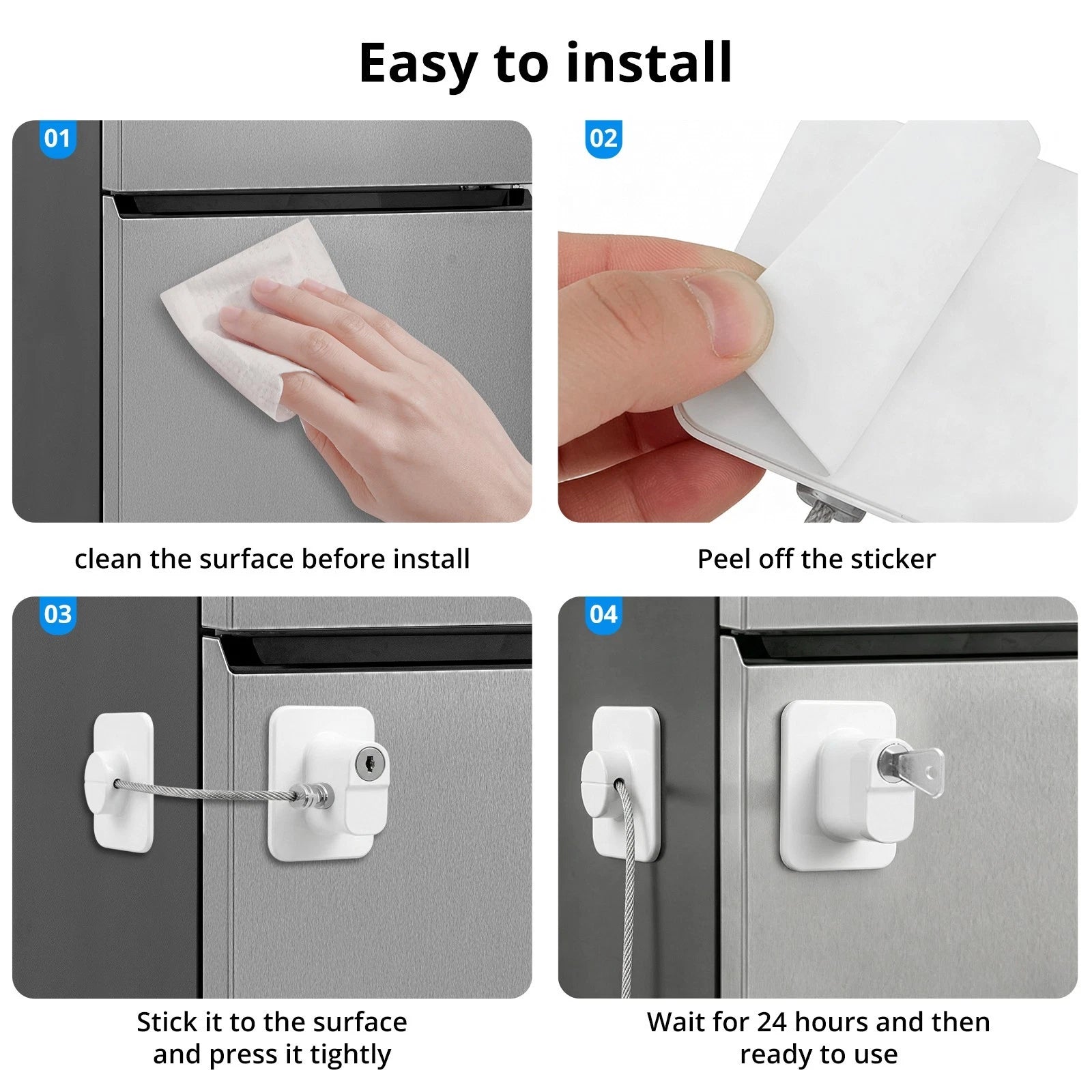 Easy to install

01

clean the surface before install

02

Peel off the sticker

03

Stick it to the surface and press it tightly

04

Wait for 24 hours and then ready to use